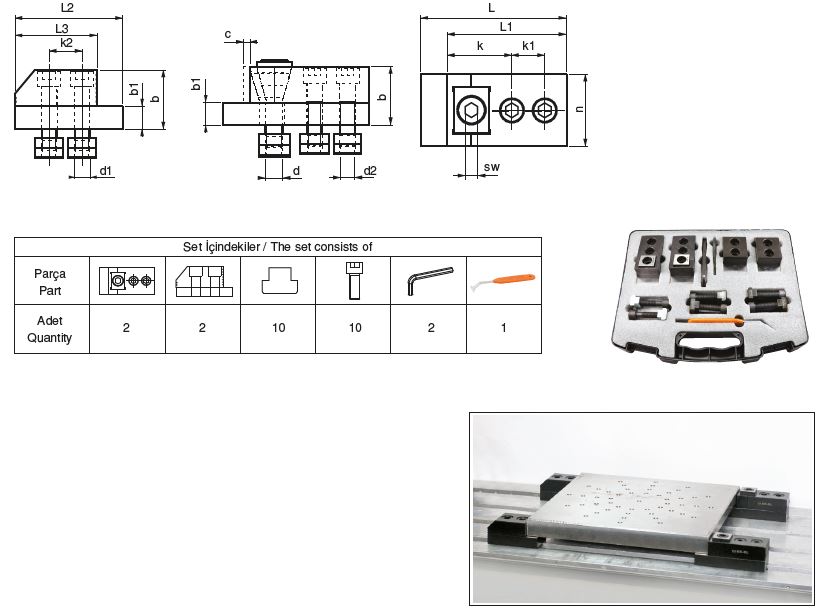 L2
L3
k2
b1
b
d1

c
b1
b
d
d2

L
L1
k
k1
n
sw

| Set İçindekiler / The set consists of | | | | | | |
|---|---|---|---|---|---|---|
| Parça Part | | | | | | |
| Adet Quantity | 2 | 2 | 10 | 10 | 2 | 1 |