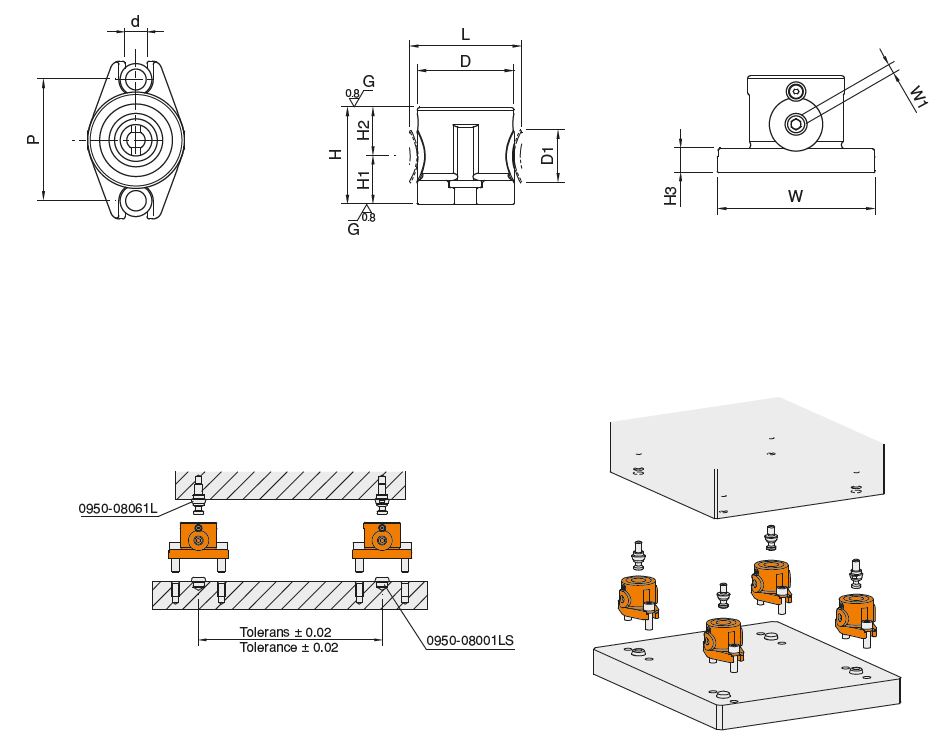 d

P

L

D

G

0.8

H

H2

H1

D1

G

0.8

W1

H3

W

0950-08061L

Tolerans ± 0.02
Tolerance ± 0.02

0950-08001LS